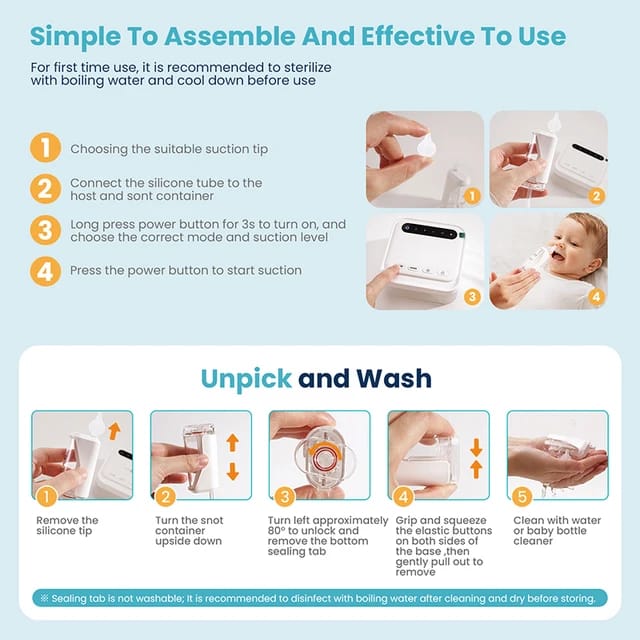 Simple To Assemble And Effective To Use

For first time use, it is recommended to sterilize with boiling water and cool down before use

1 Choosing the suitable suction tip

2 Connect the silicone tube to the host and sont container

3 Long press power button for 3s to turn on, and choose the correct mode and suction level

4 Press the power button to start suction

1 2 3 4

Unpick and Wash

1 Remove the silicone tip

2 Turn the snot container upside down

3 Turn left approximately 80° to unlock and remove the bottom sealing tab

4 Grip and squeeze the elastic buttons on both sides of the base ,then gently pull out to remove

5 Clean with water or baby bottle cleaner

※ Sealing tab is not washable; It is recommended to disinfect with boiling water after cleaning and dry before storing.