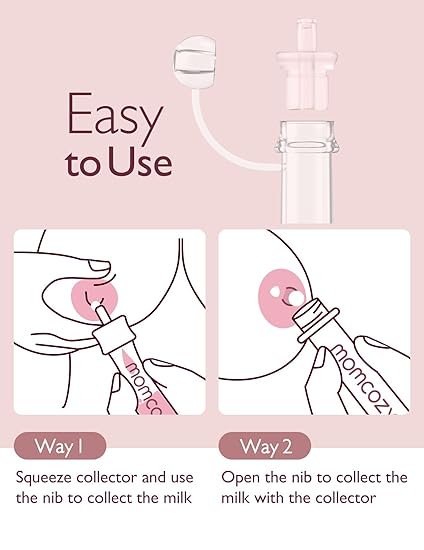 Easy to Use

momco

momcozy

Way 1

Squeeze collector and use the nib to collect the milk

Way 2

Open the nib to collect the milk with the collector