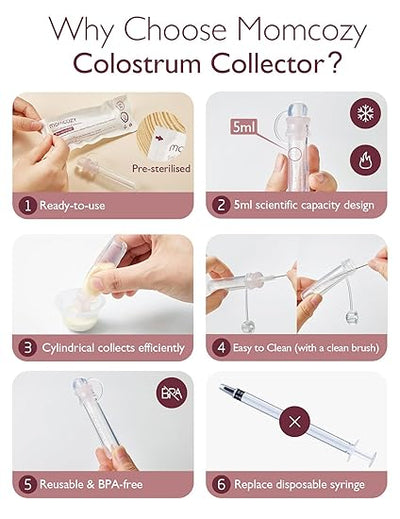 Why Choose Momcozy
Colostrum Collector?

momcozy
mc
Pre-sterilised
1 Ready-to-use

5ml
2 5ml scientific capacity design

3 Cylindrical collects efficiently

4 Easy to Clean (with a clean brush)

BPA
5 Reusable & BPA-free

6 Replace disposable syringe