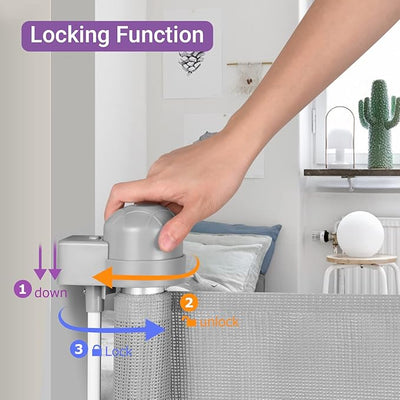 Locking Function

1 down

2 unlock

3 Lock