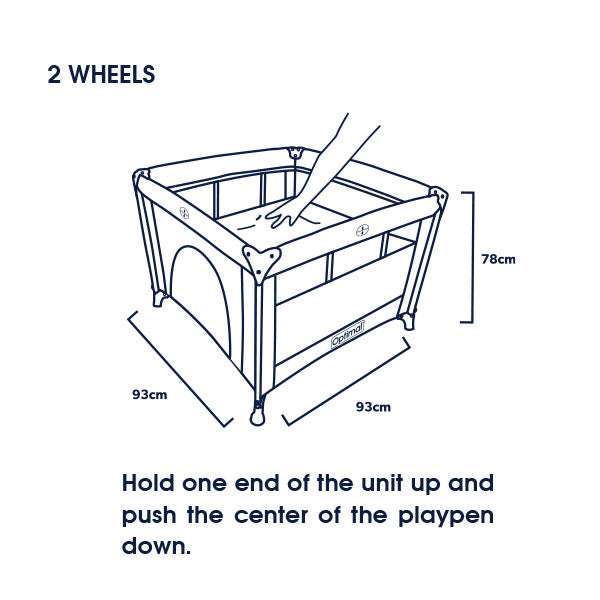 2 WHEELS

78cm

Optimal

93cm

93cm

Hold one end of the unit up and push the center of the playpen down.