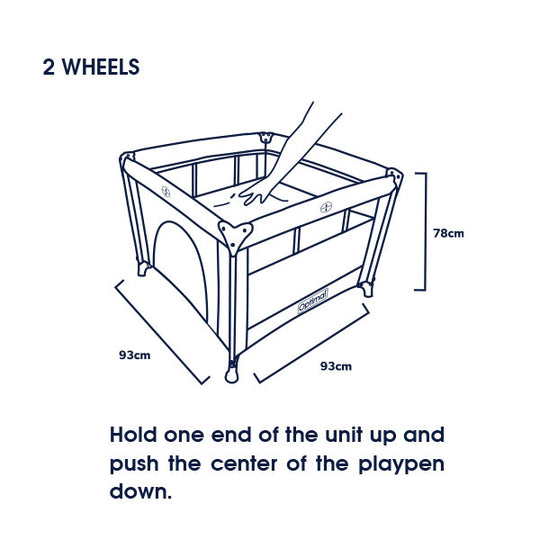 2 WHEELS

78cm

Optimal

93cm

93cm

Hold one end of the unit up and push the center of the playpen down.